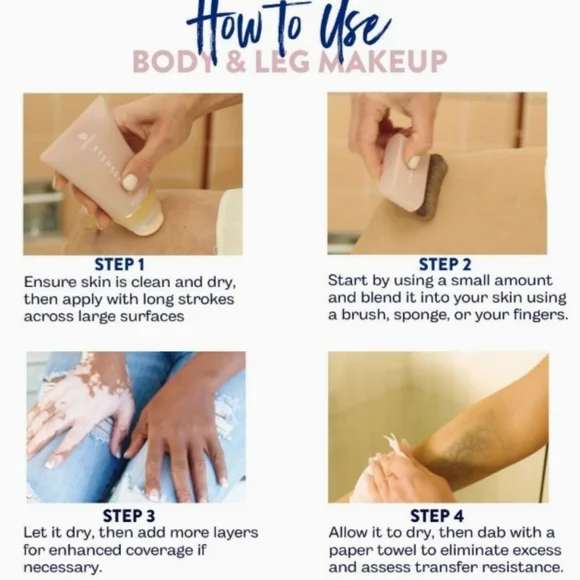 How to Use
BODY & LEG MAKEUP

STEP 1
Ensure skin is clean and dry, then apply with long strokes across large surfaces

STEP 2
Start by using a small amount and blend it into your skin using a brush, sponge, or your fingers.

STEP 3
Let it dry, then add more layers for enhanced coverage if necessary.

STEP 4
Allow it to dry, then dab with a paper towel to eliminate excess and assess transfer resistance.